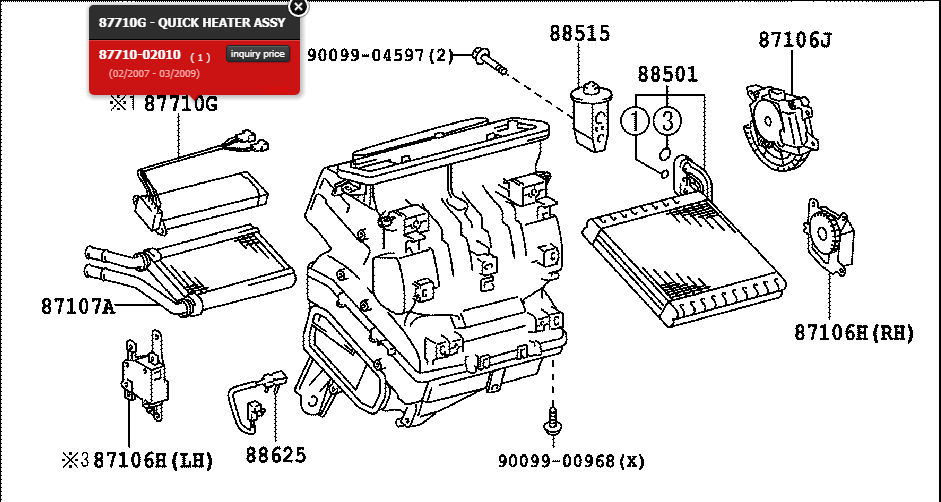 87710G - QUICK HEATER ASSY

87710-02010 ( 1 ) inquiry price
(02/2007 - 03/2009)

※1 87710G

90099-04597(2)

88515

88501

1

3

87106J

87107A

87106H(RH)

※3 87106H(LH)

88625

90099-00968(X)