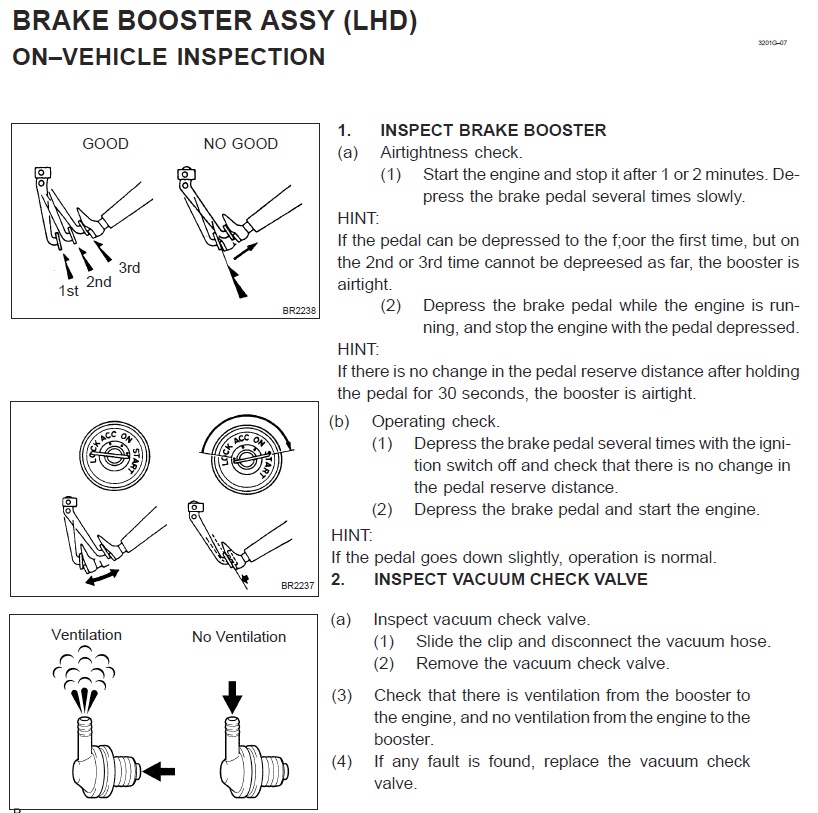 BRAKE BOOSTER ASSY (LHD)
ON–VEHICLE INSPECTION

3201G–07

GOOD
NO GOOD
1st
2nd
3rd
BR2238

1. INSPECT BRAKE BOOSTER
(a) Airtightness check.
(1) Start the engine and stop it after 1 or 2 minutes. Depress the brake pedal several times slowly.
HINT:
If the pedal can be depressed to the f;oor the first time, but on the 2nd or 3rd time cannot be depreesed as far, the booster is airtight.
(2) Depress the brake pedal while the engine is running, and stop the engine with the pedal depressed.
HINT:
If there is no change in the pedal reserve distance after holding the pedal for 30 seconds, the booster is airtight.

LOCK ACC ON START
LOCK ACC ON START
BR2237

(b) Operating check.
(1) Depress the brake pedal several times with the ignition switch off and check that there is no change in the pedal reserve distance.
(2) Depress the brake pedal and start the engine.
HINT:
If the pedal goes down slightly, operation is normal.
2. INSPECT VACUUM CHECK VALVE

Ventilation
No Ventilation

(a) Inspect vacuum check valve.
(1) Slide the clip and disconnect the vacuum hose.
(2) Remove the vacuum check valve.
(3) Check that there is ventilation from the booster to the engine, and no ventilation from the engine to the booster.
(4) If any fault is found, replace the vacuum check valve.