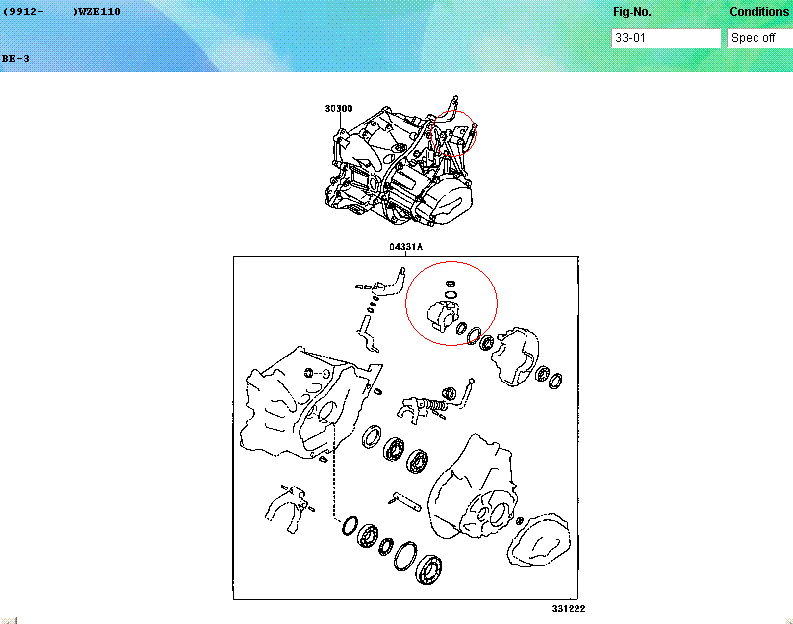 (9912-    )WZE110
BE-3

Fig-No.
33-01

Conditions
Spec off

30300

04331A

331222