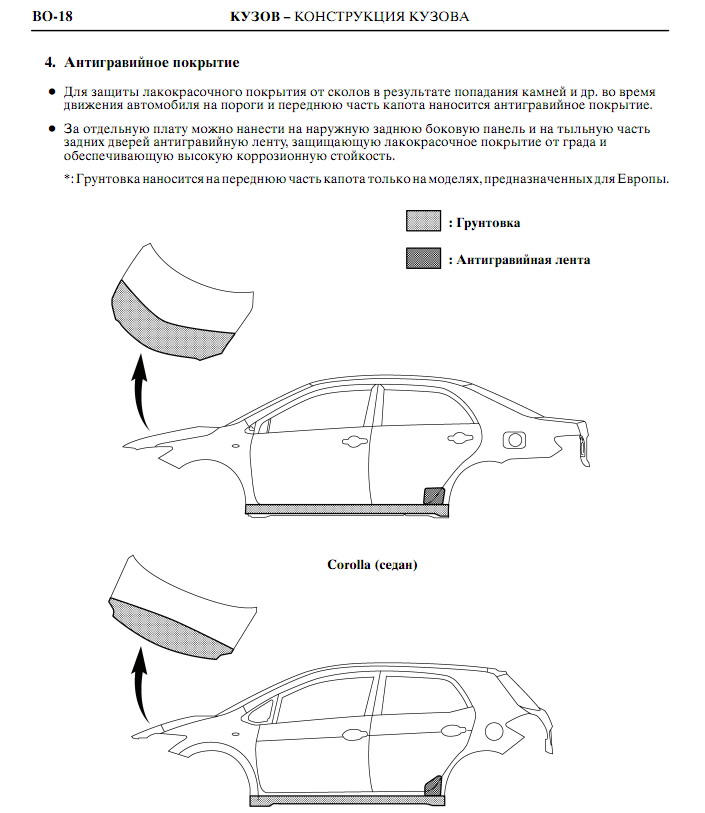 BO-18 КУЗОВ – КОНСТРУКЦИЯ КУЗОВА

4. Антигравийное покрытие

● Для защиты лакокрасочного покрытия от сколов в результате попадания камней и др. во время движения автомобиля на пороги и переднюю часть капота наносится антигравийное покрытие.

● За отдельную плату можно нанести на наружную заднюю боковую панель и на тыльную часть задних дверей антигравийную ленту, защищающую лакокрасочное покрытие от града и обеспечивающую высокую коррозионную стойкость.

*: Грунтовка наносится на переднюю часть капота только на моделях, предназначенных для Европы.

: Грунтовка

: Антигравийная лента

Corolla (седан)