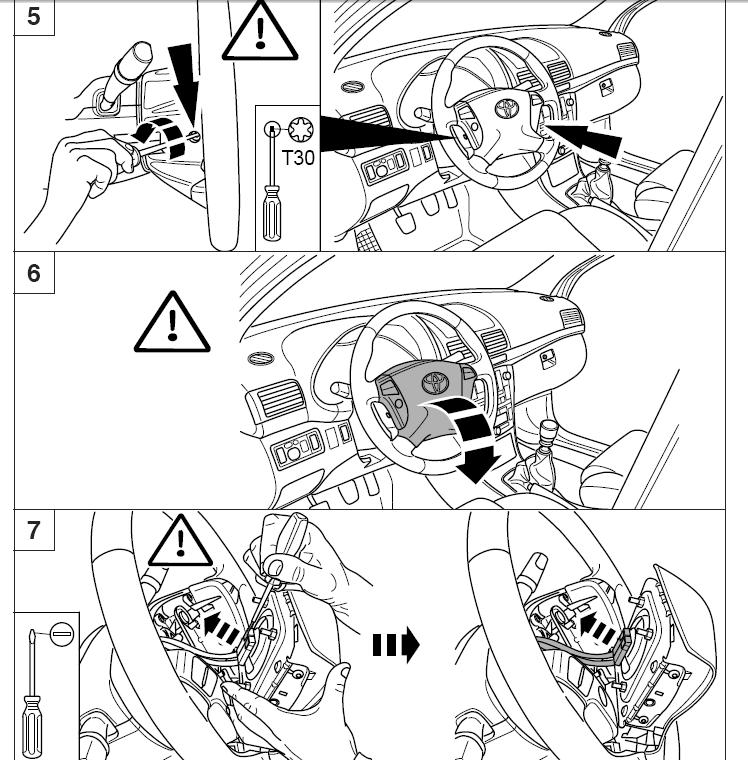 5

T30

6

7